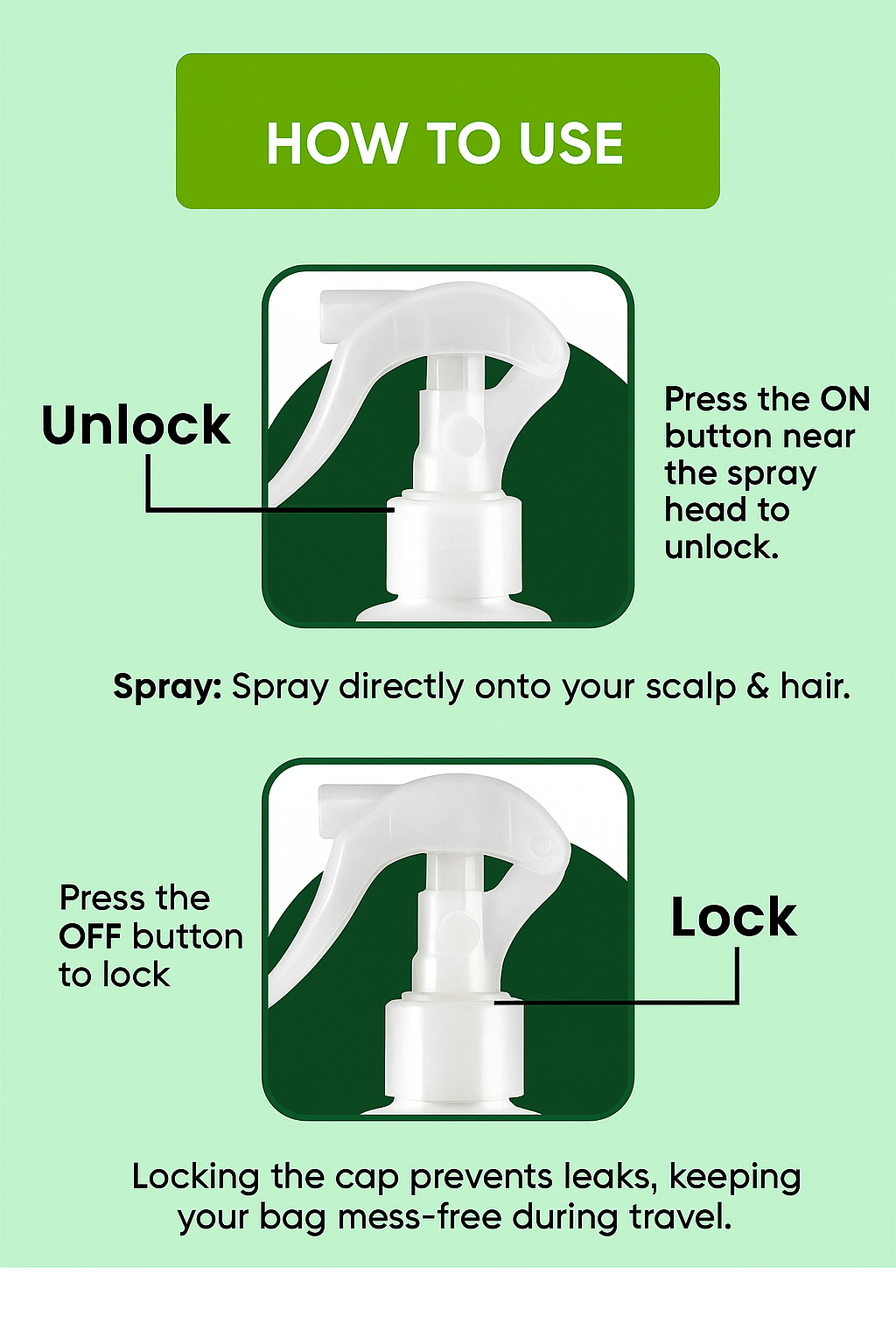 HOW TO USE

Unlock

Press the ON button near the spray head to unlock.

Spray: Spray directly onto your scalp & hair.

Press the OFF button to lock

Lock

Locking the cap prevents leaks, keeping your bag mess-free during travel.